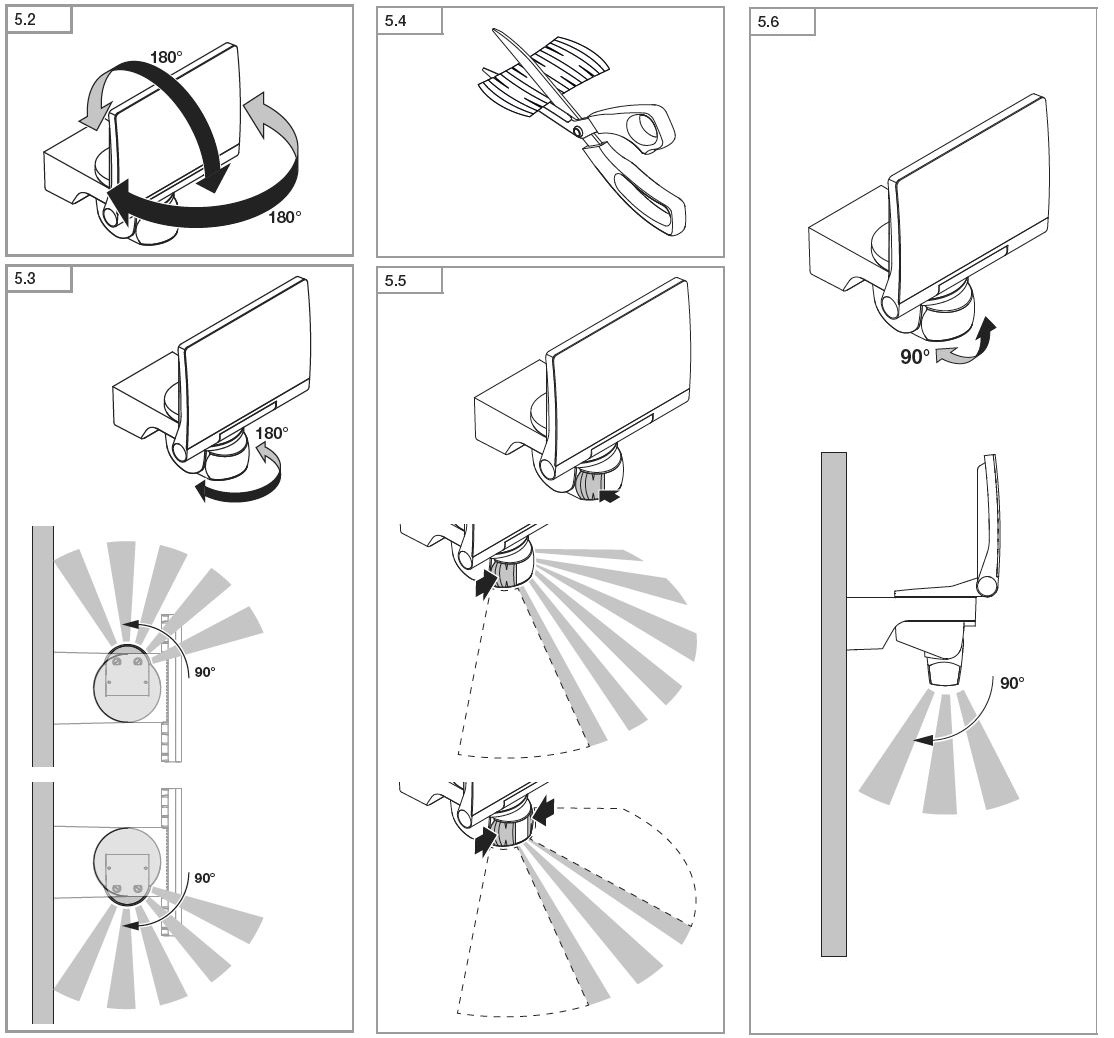 5.2
180°
180°

5.3
180°
90°
90°

5.4

5.5

5.6
90°
90°