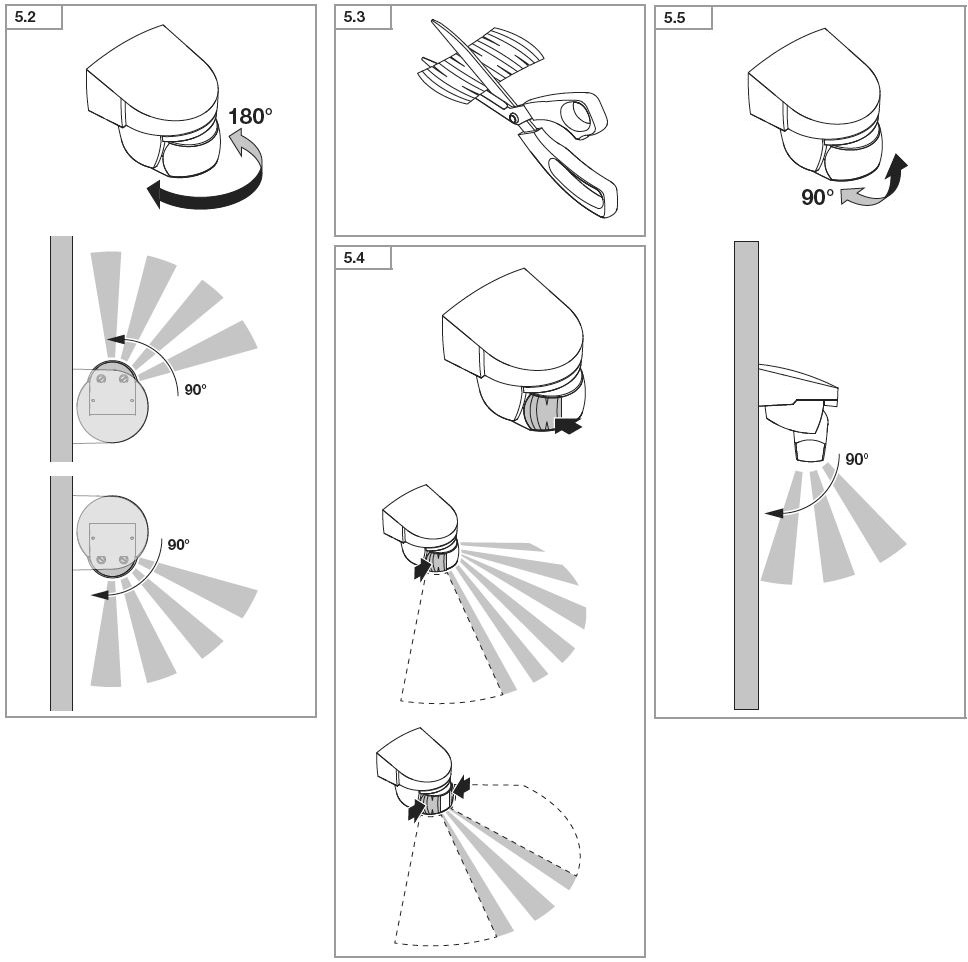 5.2

180°

90°

90°

5.3

5.4

5.5

90°

90°