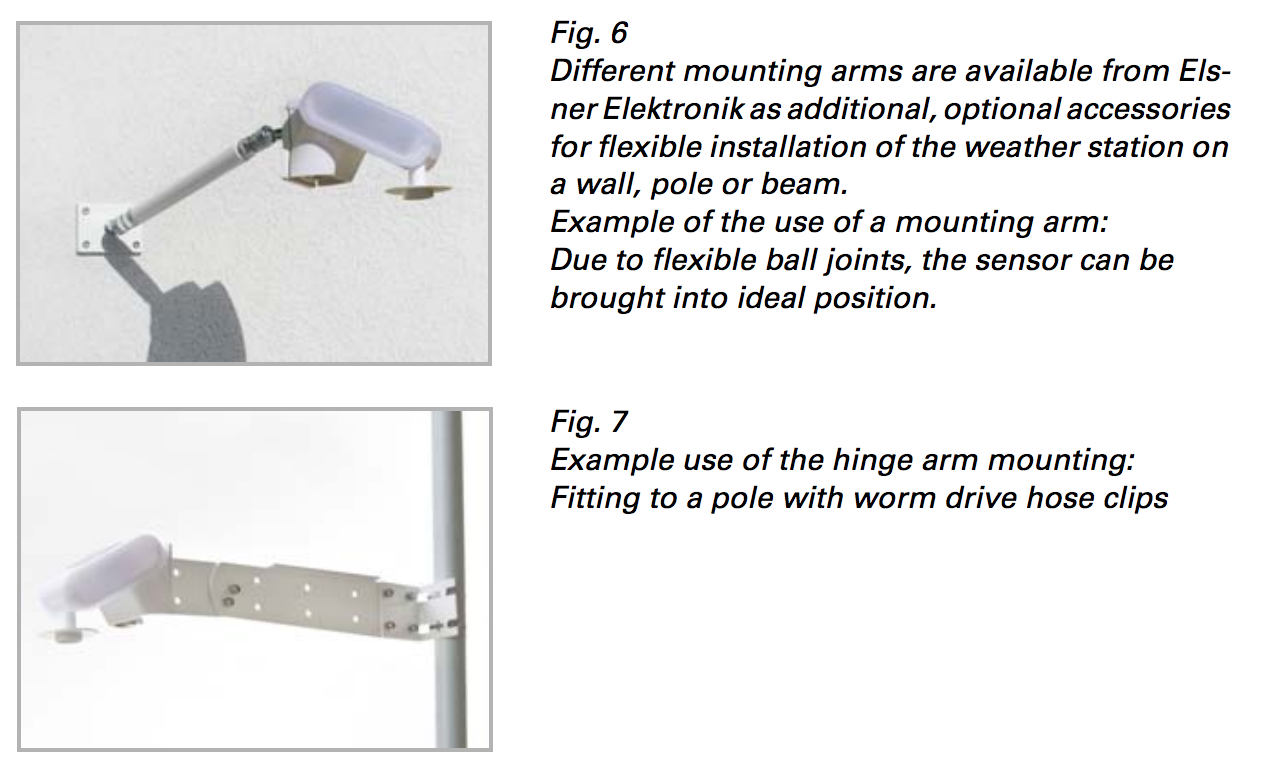 Fig. 6
Different mounting arms are available from Elsner Elektronik as additional, optional accessories for flexible installation of the weather station on a wall, pole or beam.
Example of the use of a mounting arm:
Due to flexible ball joints, the sensor can be brought into ideal position.

Fig. 7
Example use of the hinge arm mounting:
Fitting to a pole with worm drive hose clips