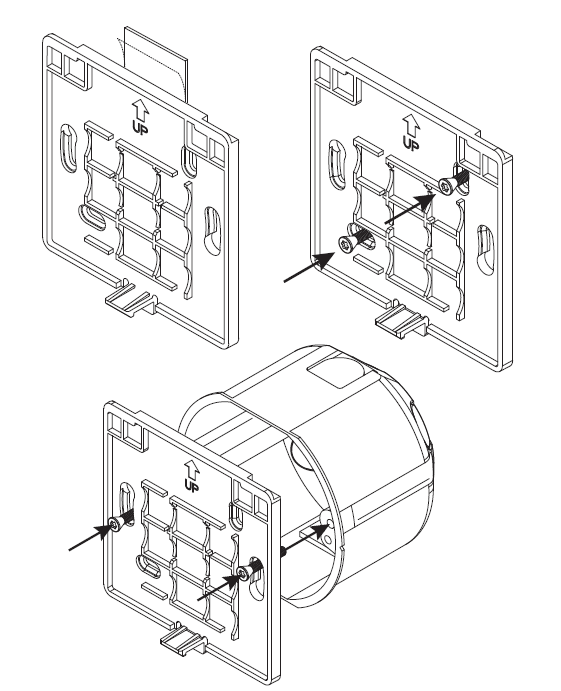 UP

UP

UP