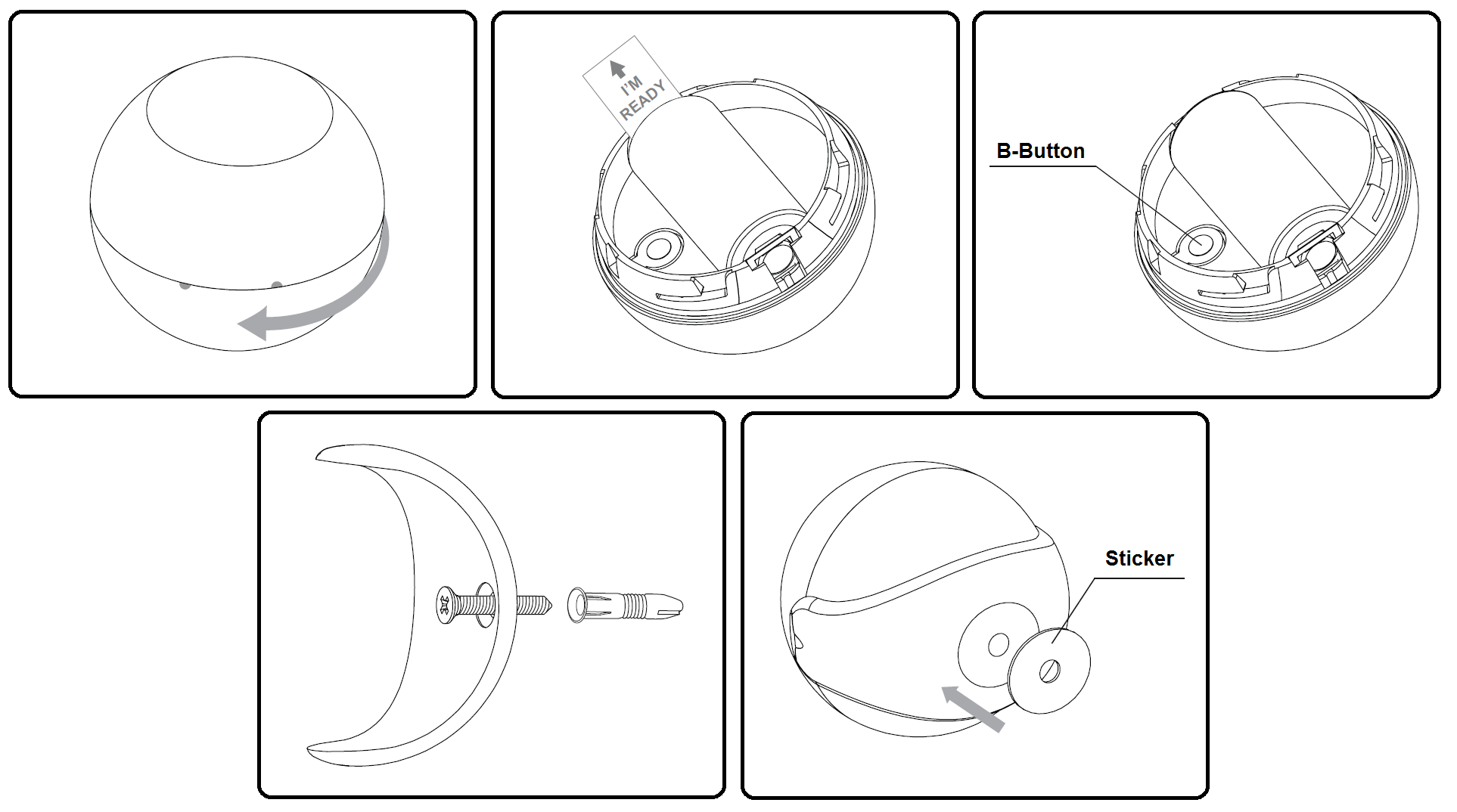 I'M READY

B-Button

Sticker