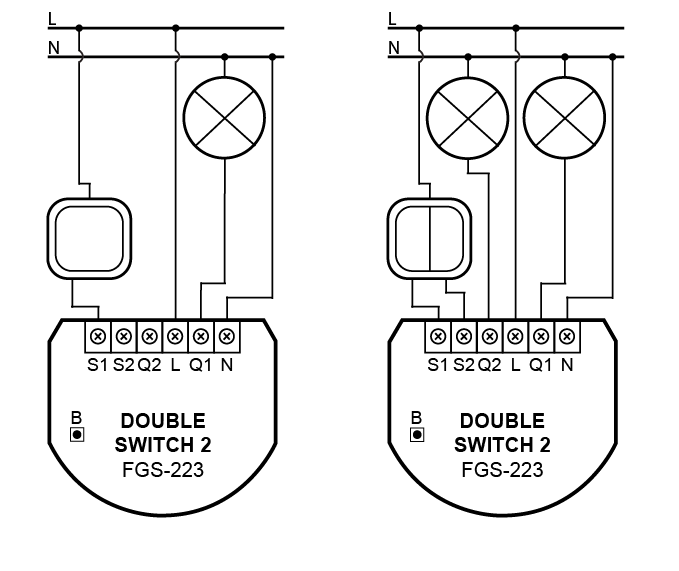 L
N
S1 S2 Q2 L Q1 N
B
DOUBLE
SWITCH 2
FGS-223

L
N
S1 S2 Q2 L Q1 N
B
DOUBLE
SWITCH 2
FGS-223