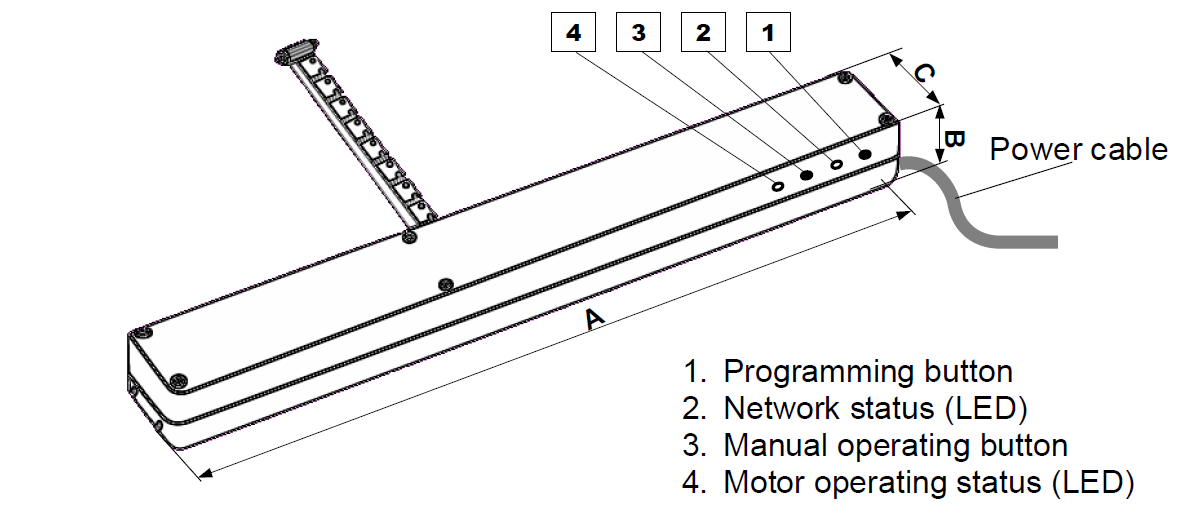 4 3 2 1

C

B

Power cable

A

1. Programming button
2. Network status (LED)
3. Manual operating button
4. Motor operating status (LED)