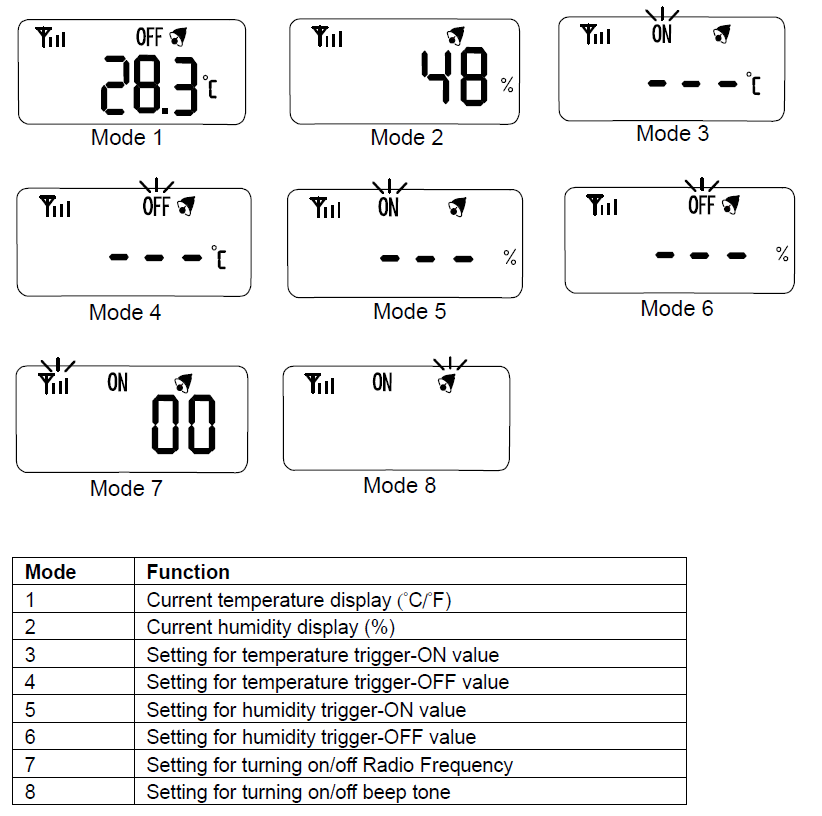 OFF
28.3 °C
Mode 1

48 %
Mode 2

ON
- - - °C
Mode 3

OFF
- - - °C
Mode 4

ON
- - - %
Mode 5

OFF
- - - %
Mode 6

ON
00
Mode 7

ON
Mode 8

| Mode | Function |
|---|---|
| 1 | Current temperature display (°C/°F) |
| 2 | Current humidity display (%) |
| 3 | Setting for temperature trigger-ON value |
| 4 | Setting for temperature trigger-OFF value |
| 5 | Setting for humidity trigger-ON value |
| 6 | Setting for humidity trigger-OFF value |
| 7 | Setting for turning on/off Radio Frequency |
| 8 | Setting for turning on/off beep tone |