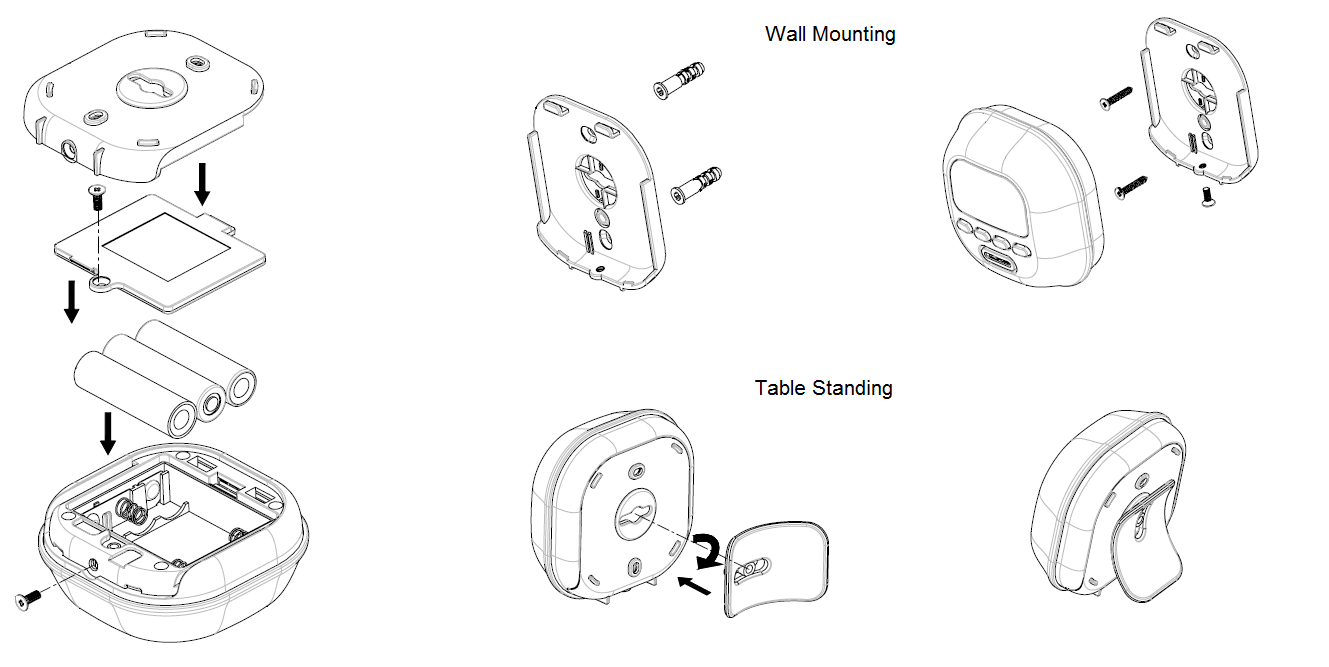 Wall Mounting

Table Standing