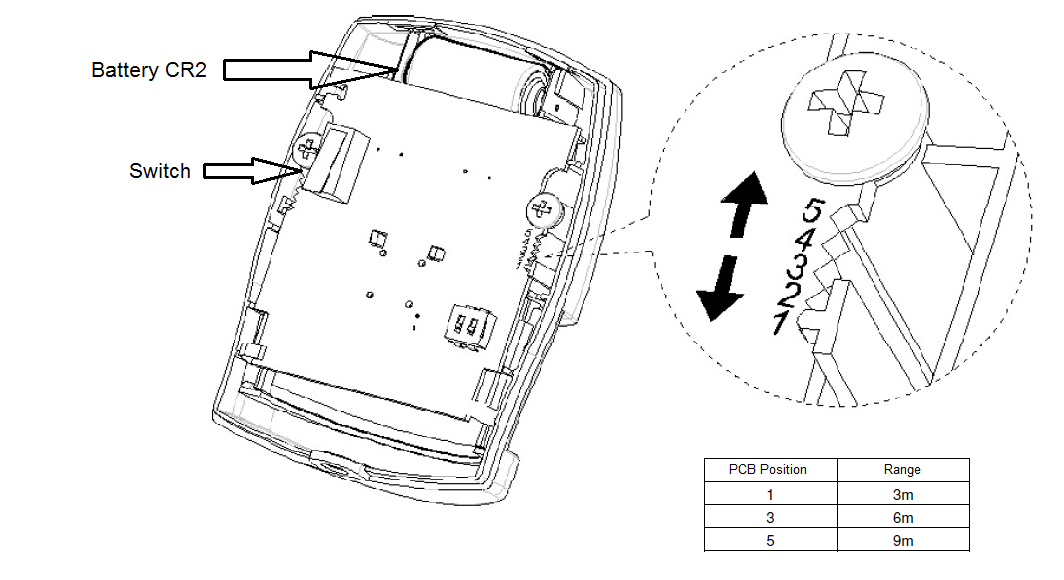 Battery CR2

Switch

5
4
3
2
1

| PCB Position | Range |
|---|---|
| 1 | 3m |
| 3 | 6m |
| 5 | 9m |