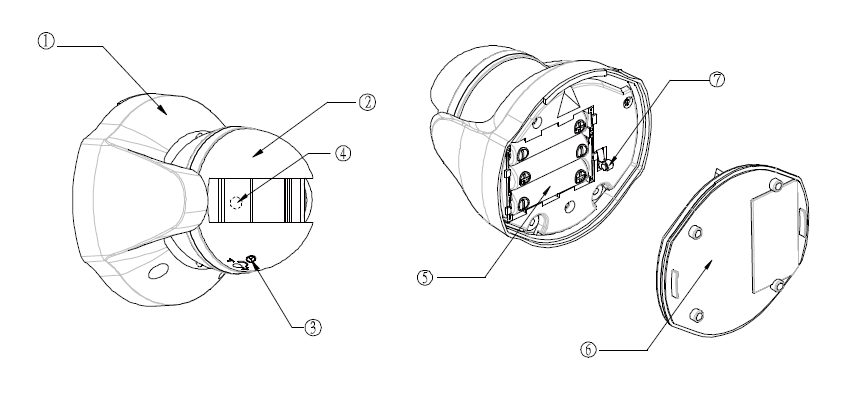 ①
②
④
③
⑦
⑤
⑥