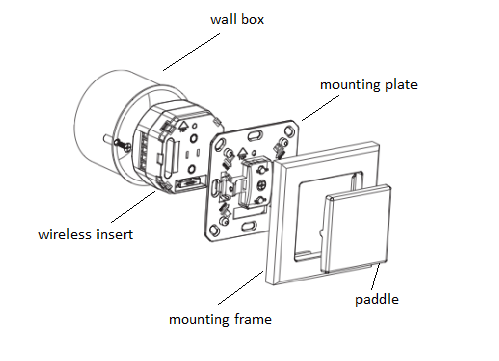 wall box

mounting plate

wireless insert

paddle

mounting frame