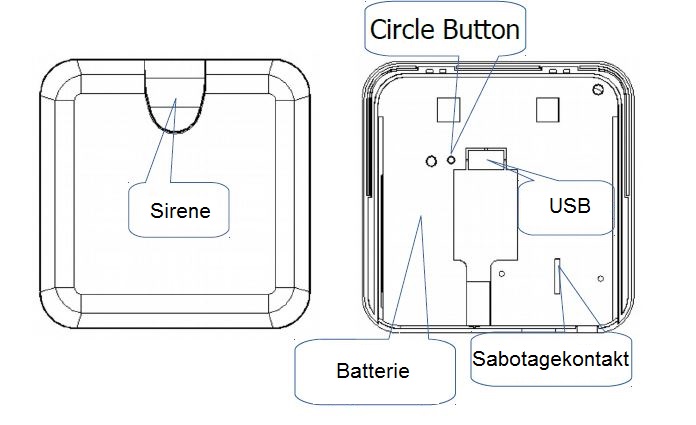 Circle Button

Sirene

USB

Batterie

Sabotagekontakt