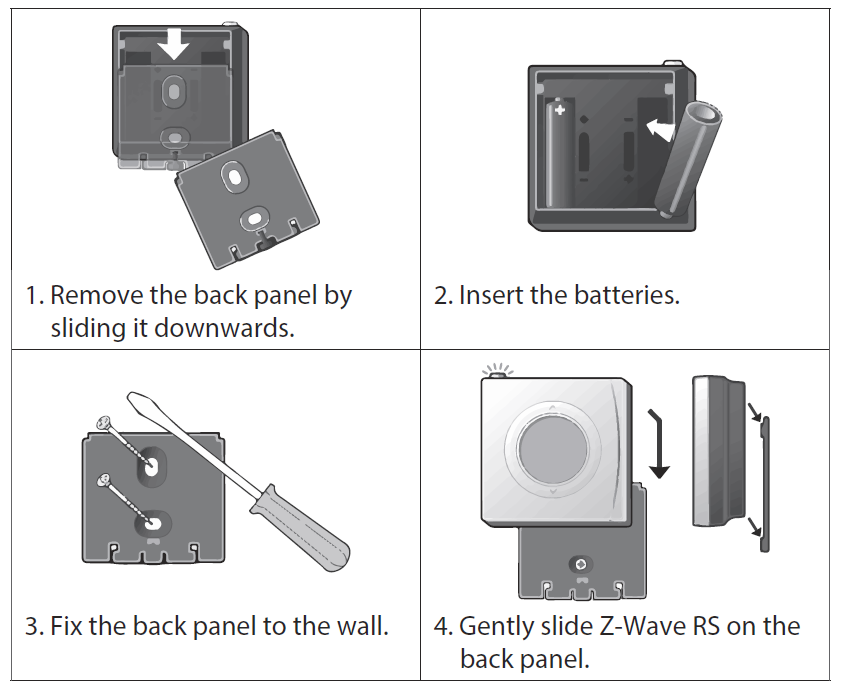 | 1. Remove the back panel by sliding it downwards. | 2. Insert the batteries. |
|---|---|
| 3. Fix the back panel to the wall. | 4. Gently slide Z-Wave RS on the back panel. |