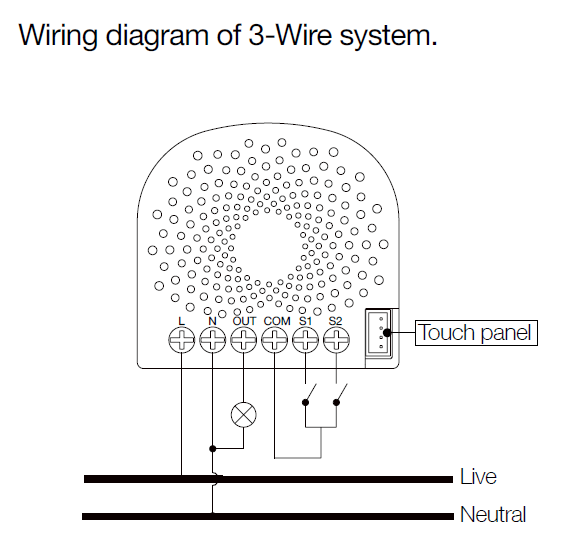 Wiring diagram of 3-Wire system.

L N OUT COM S1 S2

Touch panel

Live

Neutral