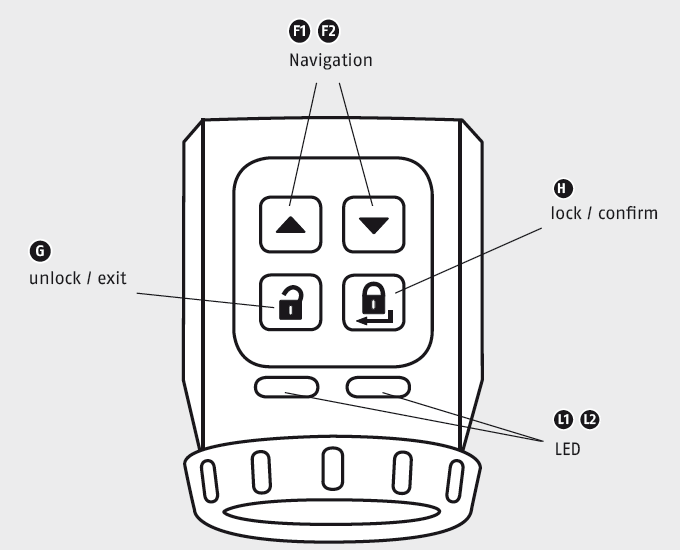 F1 F2
Navigation

H
lock / confirm

G
unlock / exit

L1 L2
LED